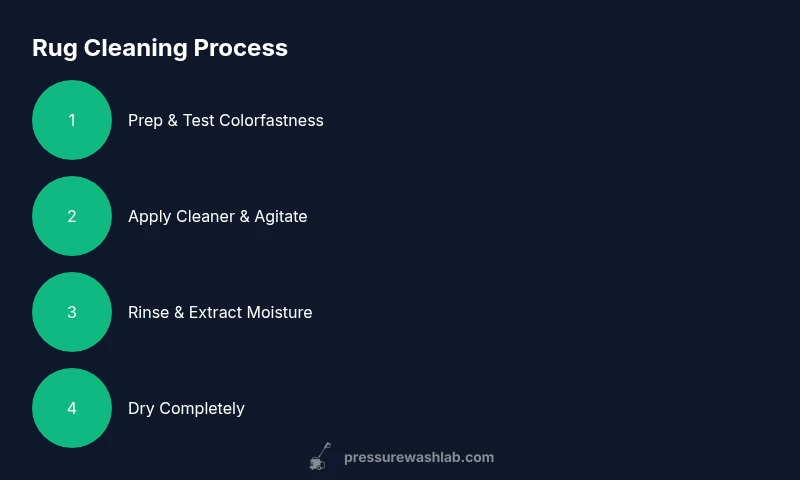 Rug Cleaning Process

1 Prep & Test Colorfastness

2 Apply Cleaner & Agitate

3 Rinse & Extract Moisture

4 Dry Completely

pressurewashlab.com