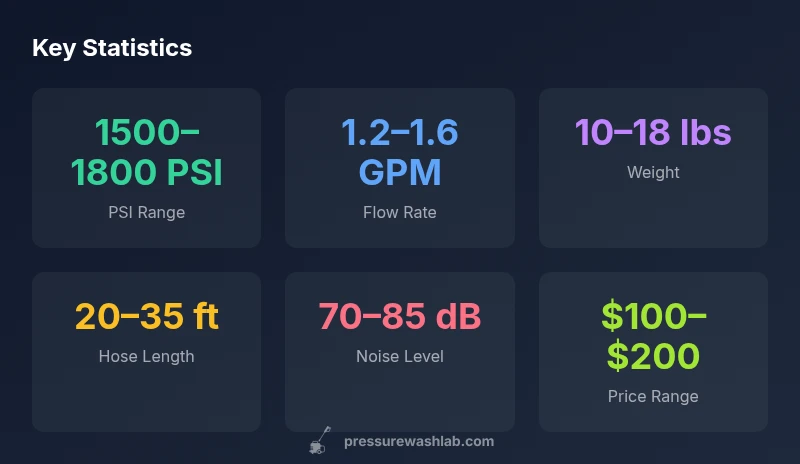 Key Statistics

1500–1800 PSI
PSI Range

1.2–1.6 GPM
Flow Rate

10–18 lbs
Weight

20–35 ft
Hose Length

70–85 dB
Noise Level

$100–$200
Price Range

pressurewashlab.com