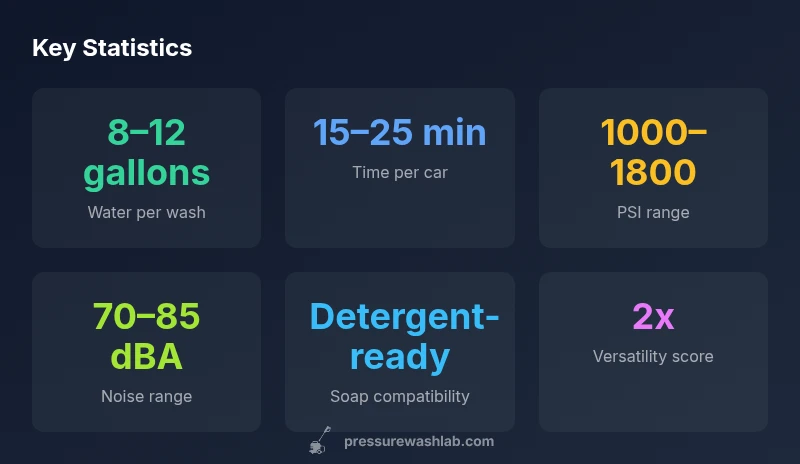 Key Statistics

8–12 gallons
Water per wash

15–25 min
Time per car

1000–1800
PSI range

70–85 dBA
Noise range

Detergent-ready
Soap compatibility

2x
Versatility score

pressurewashlab.com